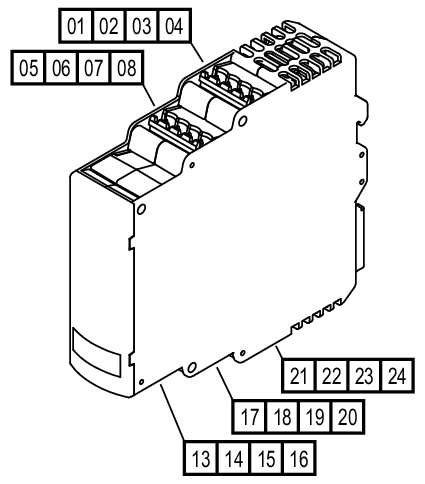 01 02 03 04
05 06 07 08
21 22 23 24
17 18 19 20
13 14 15 16