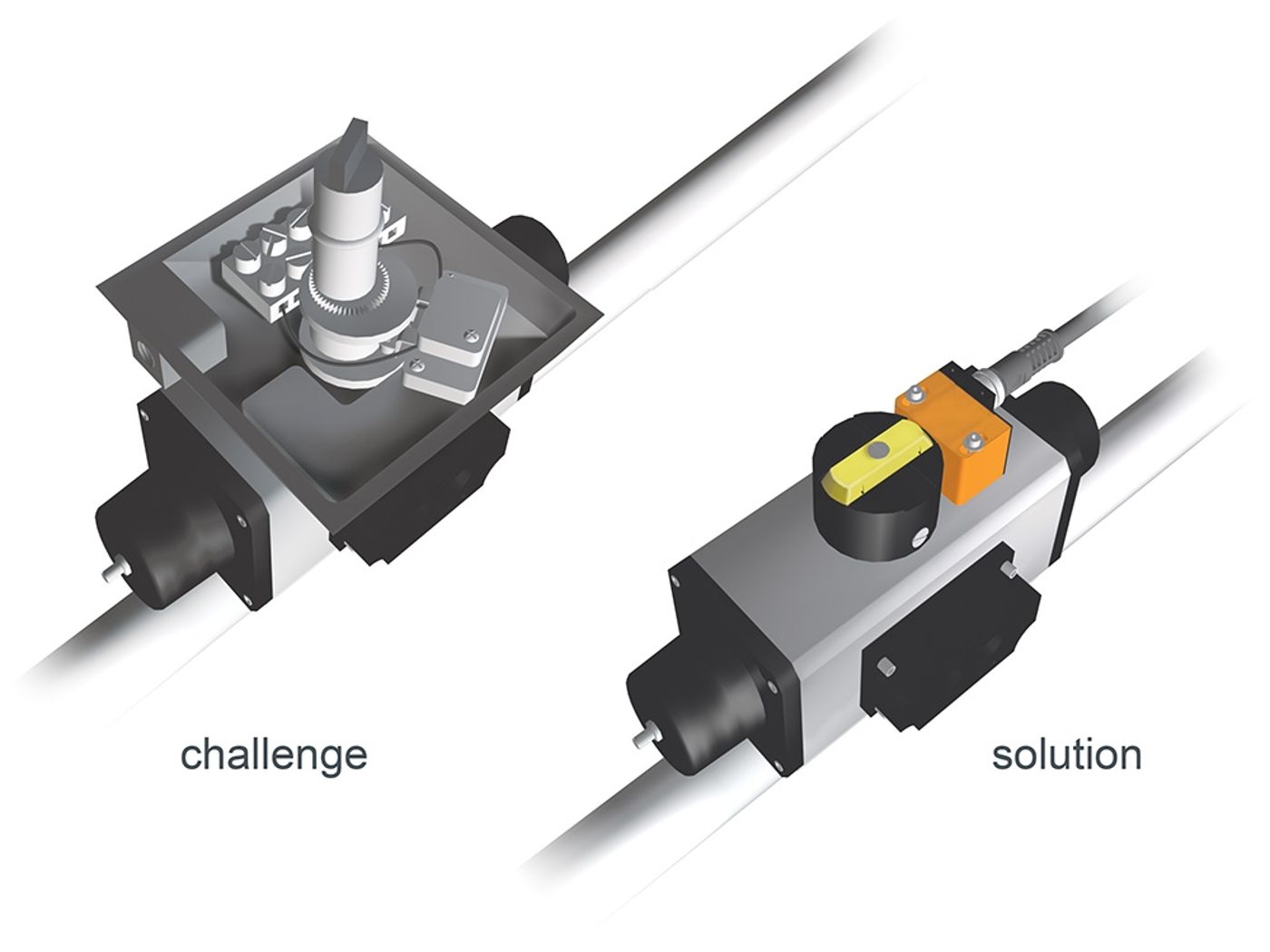 challenge

solution