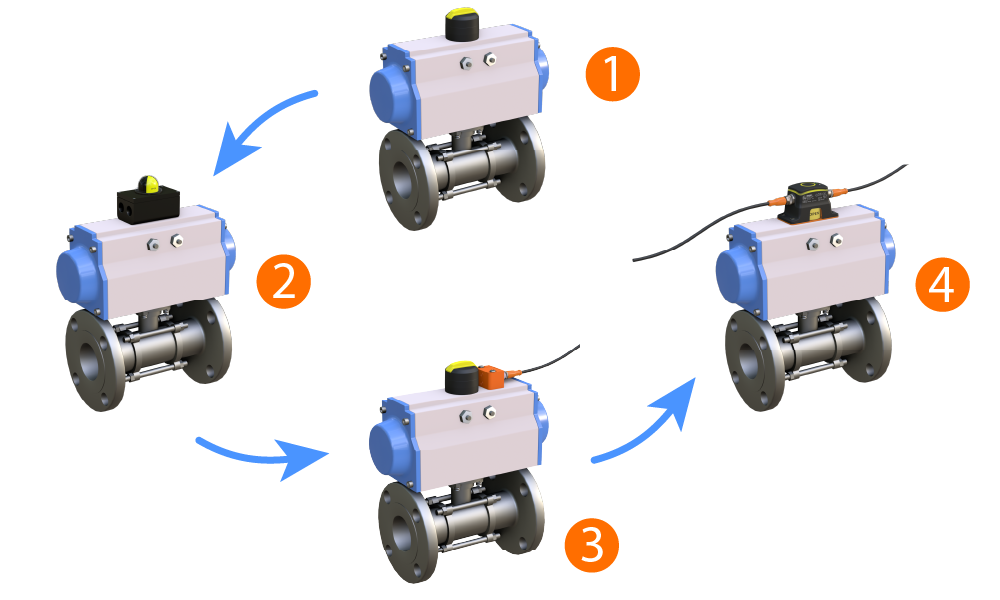 1

2

3

4