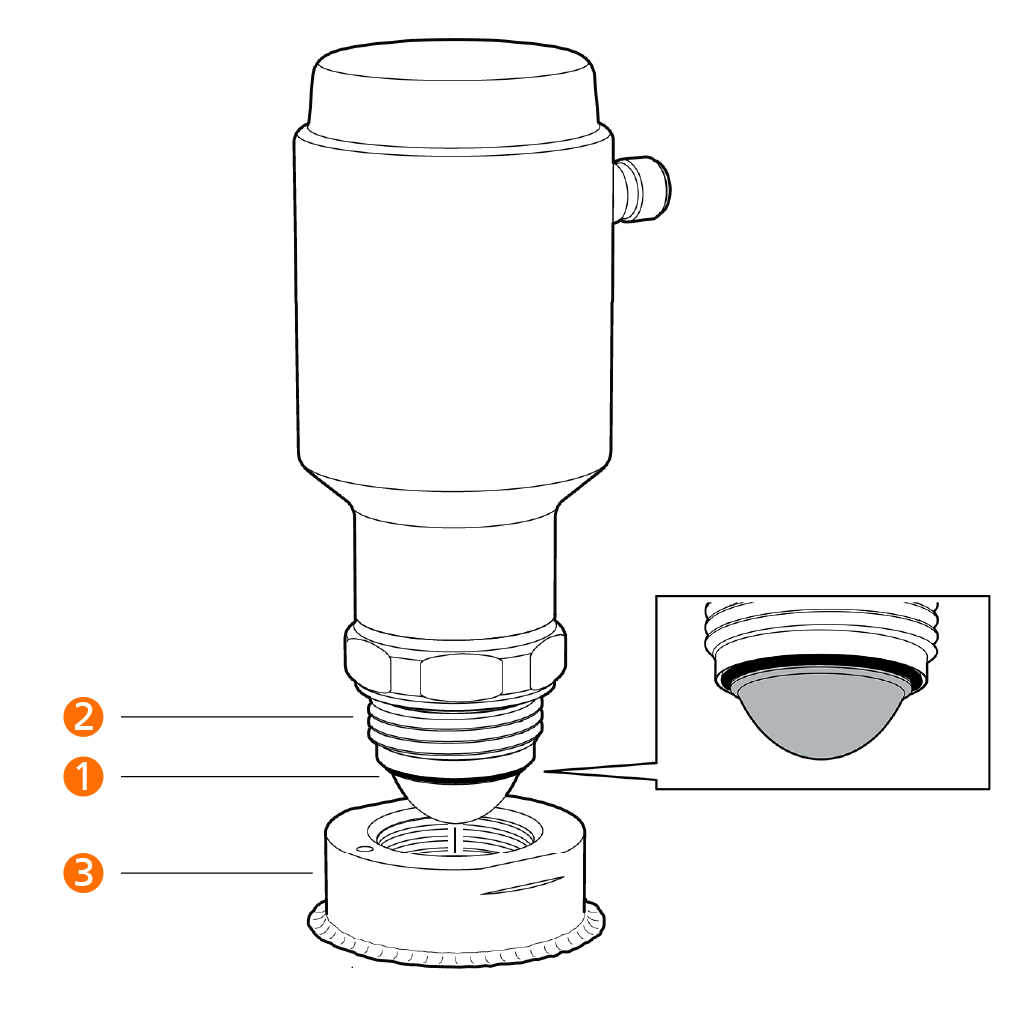 2
1
3