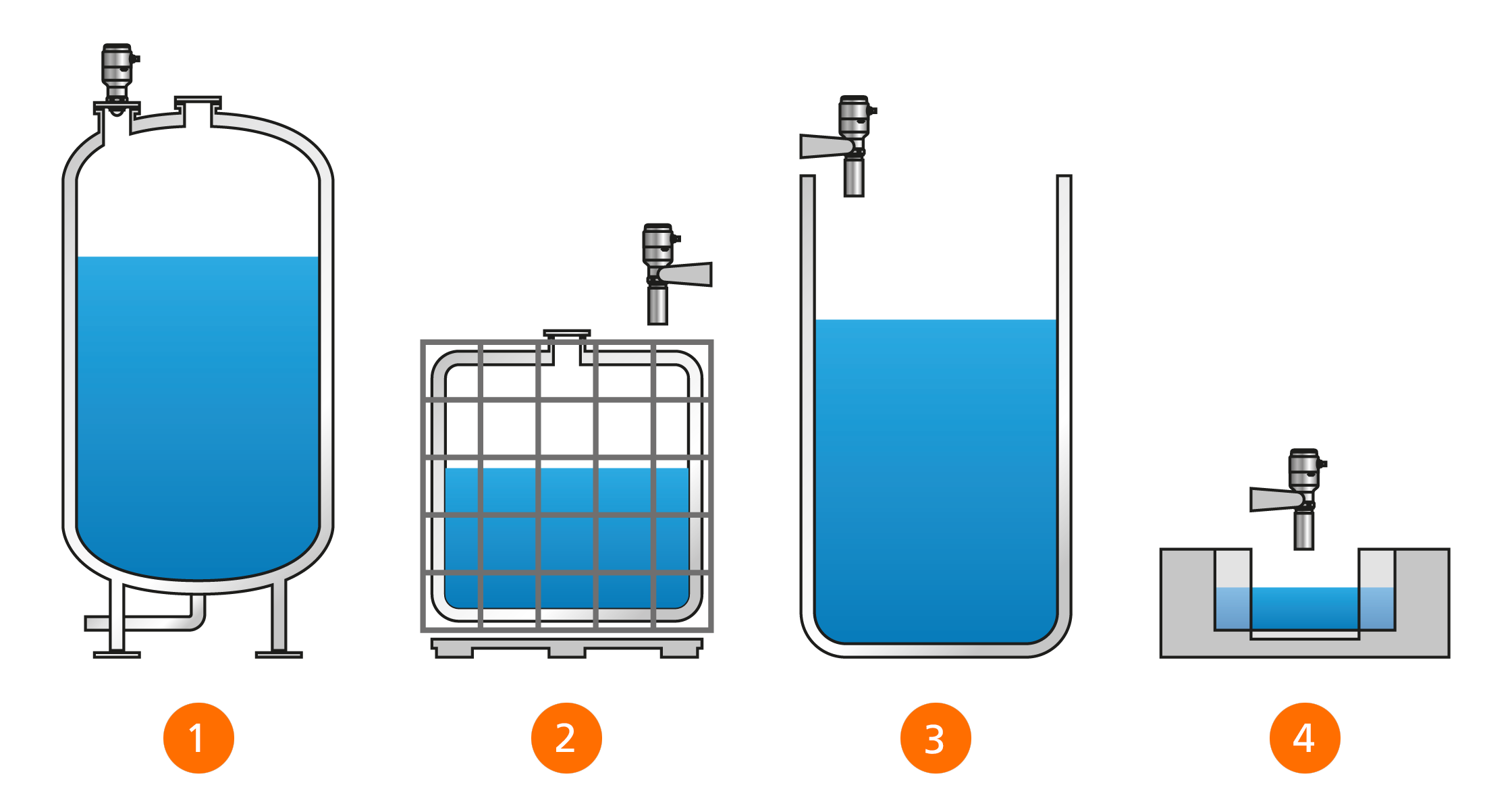 1

2

3

4