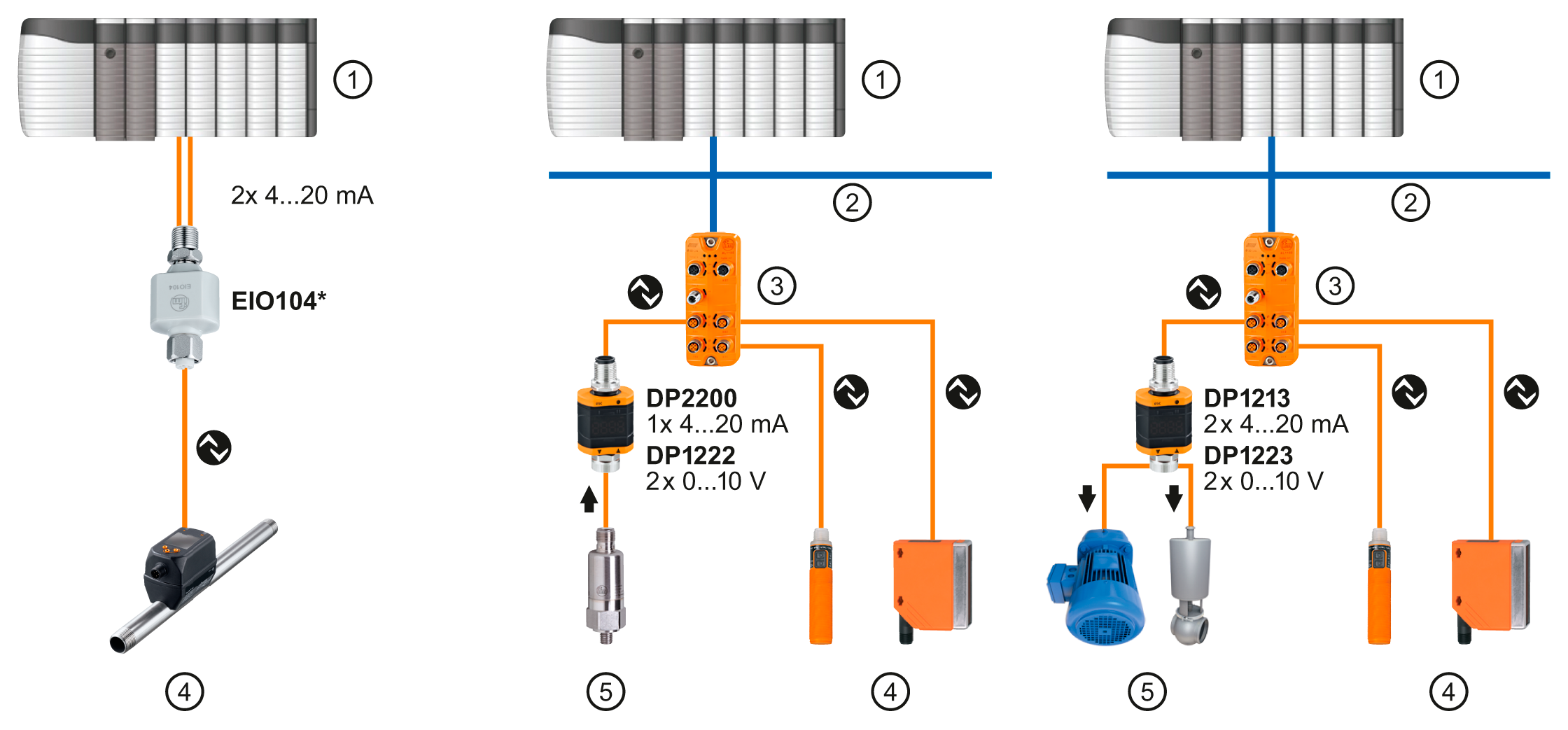 ①

2x 4...20 mA

EIO104*

④

①

②

③

DP2200
1x 4...20 mA
DP1222
2x 0...10 V

⑤

④

①

②

③

DP1213
2x 4...20 mA
DP1223
2x 0...10 V

⑤

④