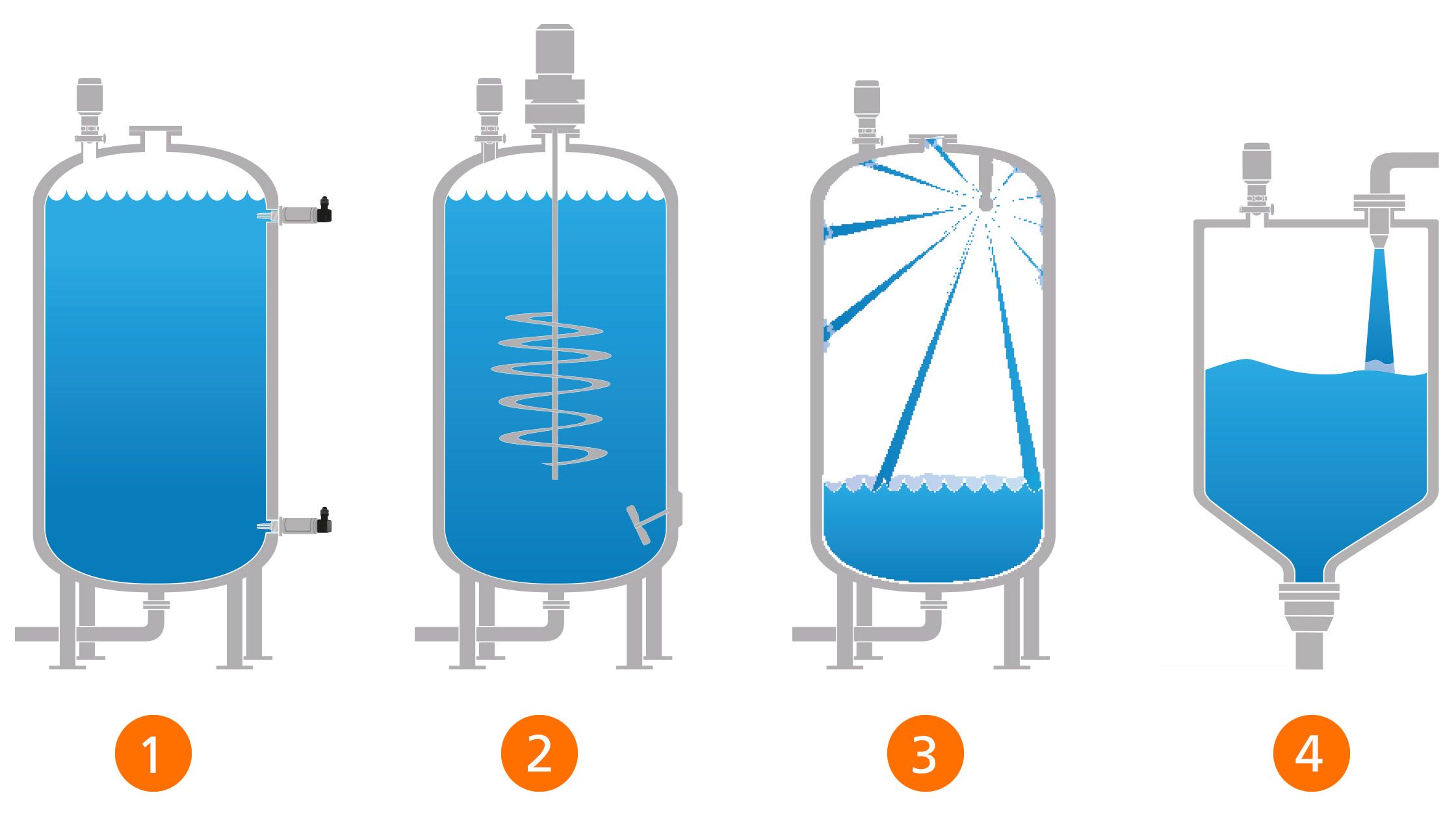 1

2

3

4