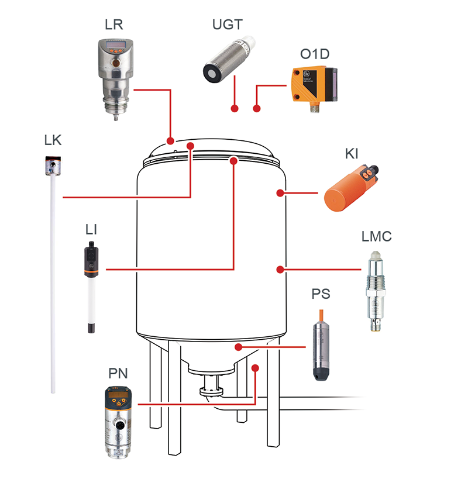 LR

UGT

O1D

LK

KI

LI

LMC

PS

PN