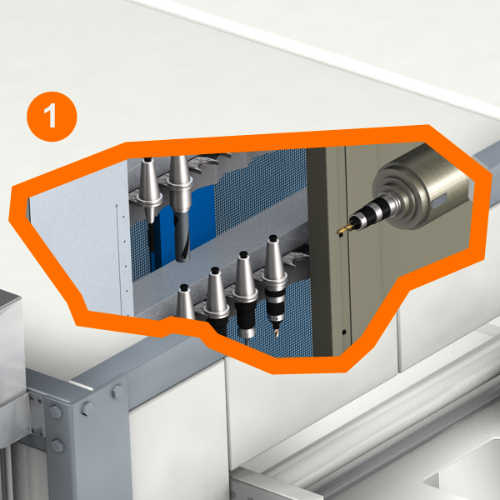 1