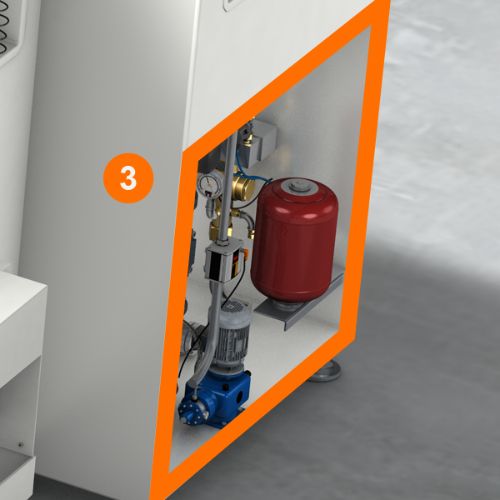 3