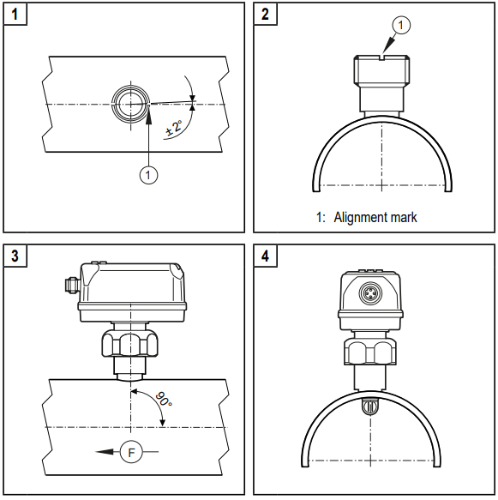 1

±2°

1

2

1

1: Alignment mark

3

90°

F

4