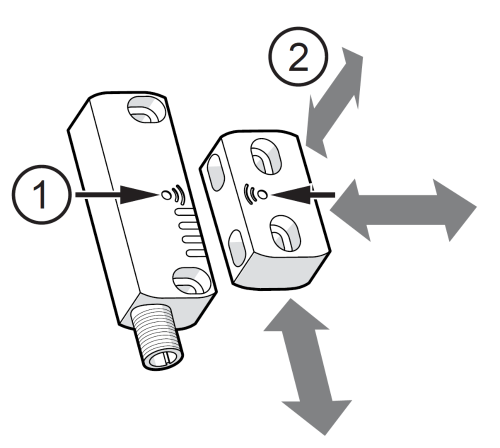 2

1