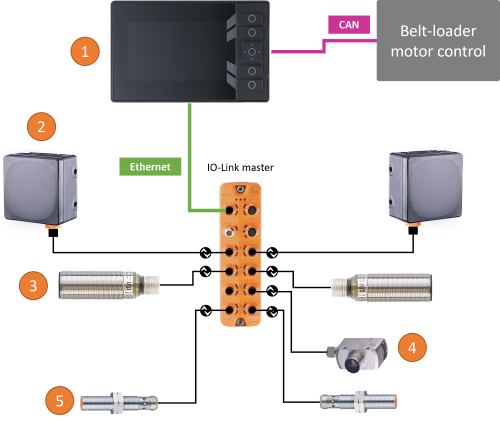 1

CAN

Belt-loader motor control

2

Ethernet

IO-Link master

3

4

5