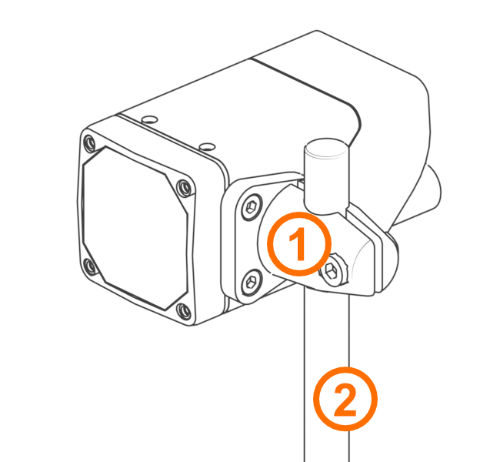 1
2