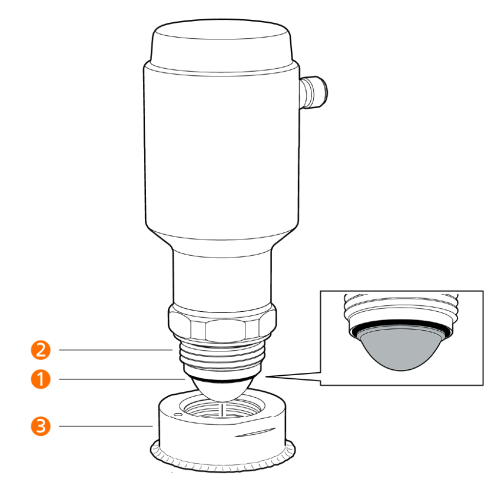 2
1
3