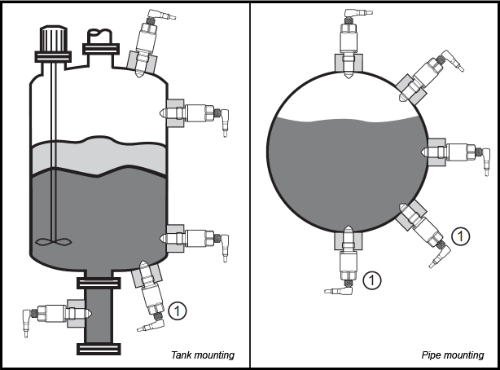 1
Tank mounting

1
1
Pipe mounting