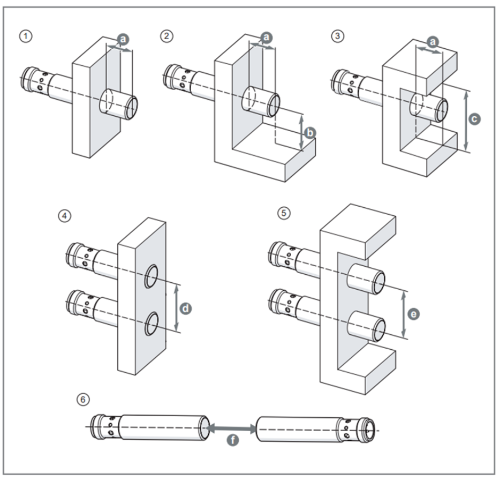 1
a
2
a
b
3
a
c
4
d
5
e
6
f