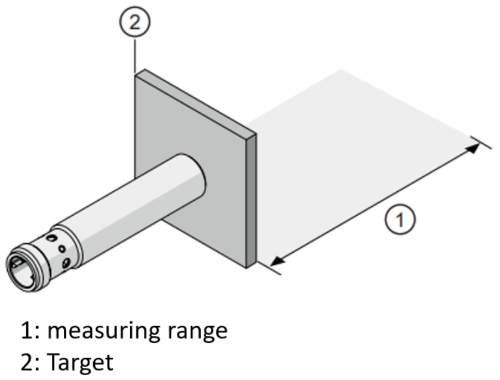 2

1

1: measuring range
2: Target