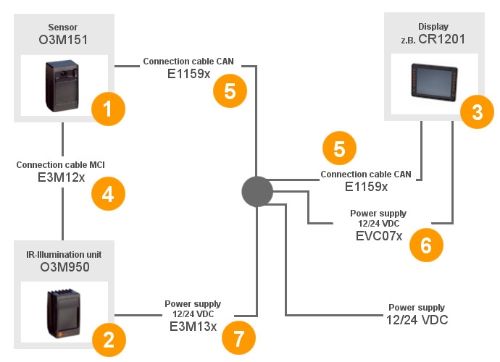 Sensor
O3M151

1

Connection cable CAN
E1159x

5

Display
z.B. CR1201

3

Connection cable MCI
E3M12x

4

5

Connection cable CAN
E1159x

Power supply
12/24 VDC
EVC07x

6

IR-Illumination unit
O3M950

2

Power supply
12/24 VDC
E3M13x

7

Power supply
12/24 VDC