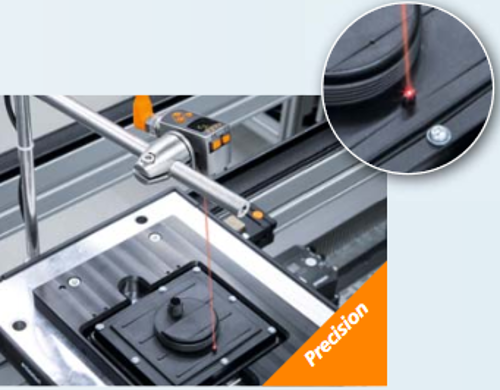 Precision