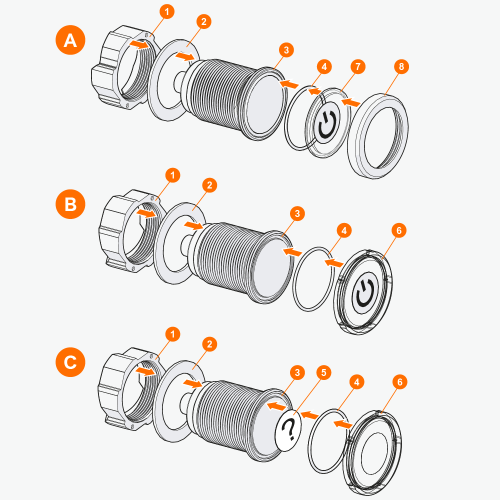 A
1
2
3
4
7
8

B
1
2
3
4
6

C
1
2
3
5
4
6
?