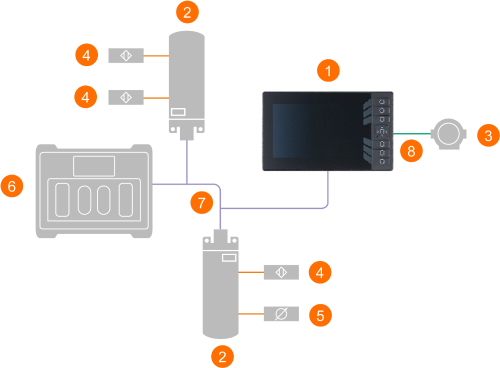 2

4

4

1

3

8

6

7

4

5

2