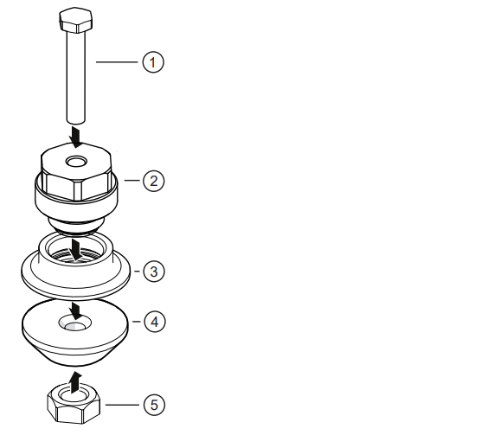 1
2
3
4
5