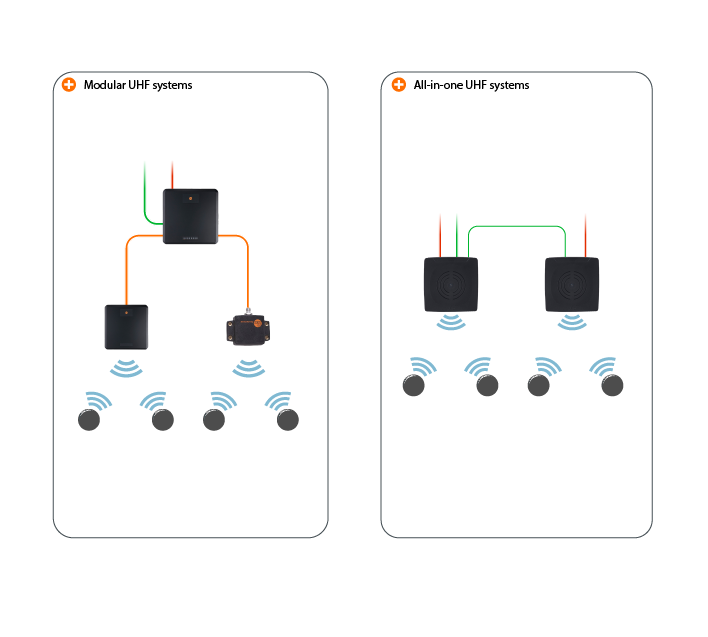 Modular UHF systems

All-in-one UHF systems