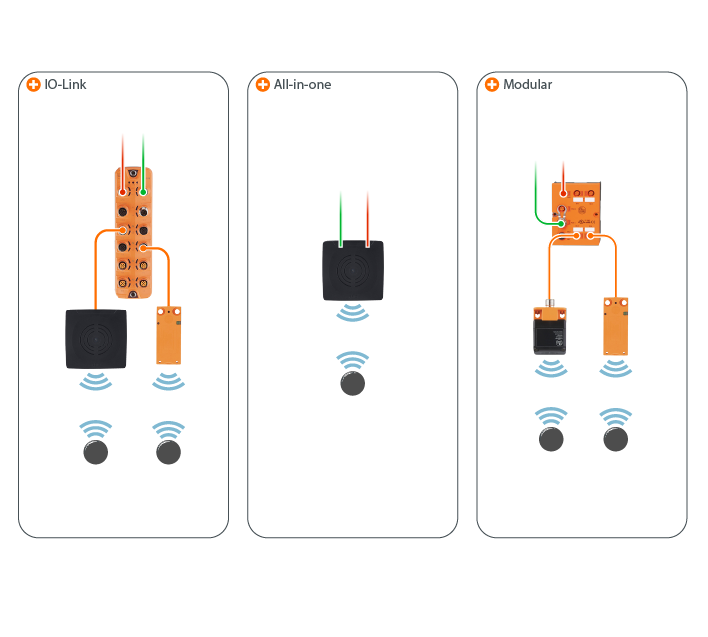 IO-Link

All-in-one

Modular