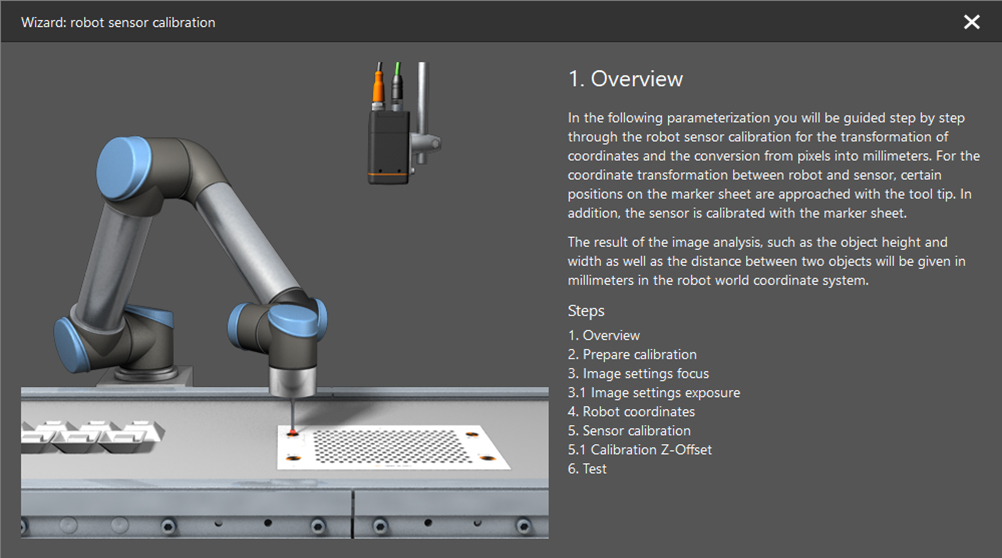 Wizard: robot sensor calibration

1. Overview

In the following parameterization you will be guided step by step through the robot sensor calibration for the transformation of coordinates and the conversion from pixels into millimeters. For the coordinate transformation between robot and sensor, certain positions on the marker sheet are approached with the tool tip. In addition, the sensor is calibrated with the marker sheet.

The result of the image analysis, such as the object height and width as well as the distance between two objects will be given in millimeters in the robot world coordinate system.

Steps
1. Overview
2. Prepare calibration
3. Image settings focus
3.1 Image settings exposure
4. Robot coordinates
5. Sensor calibration
5.1 Calibration Z-Offset
6. Test