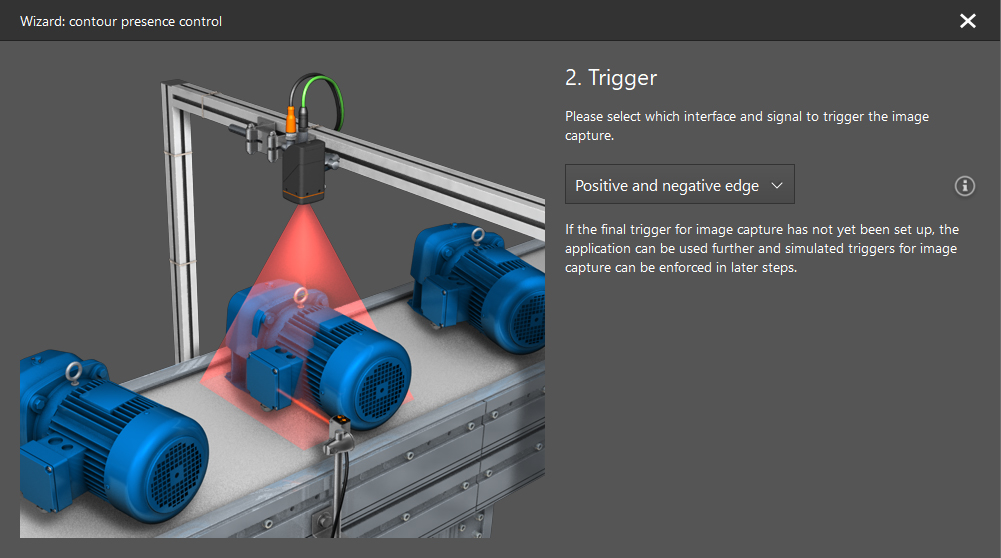 Wizard: contour presence control

2. Trigger

Please select which interface and signal to trigger the image capture.

Positive and negative edge

If the final trigger for image capture has not yet been set up, the application can be used further and simulated triggers for image capture can be enforced in later steps.