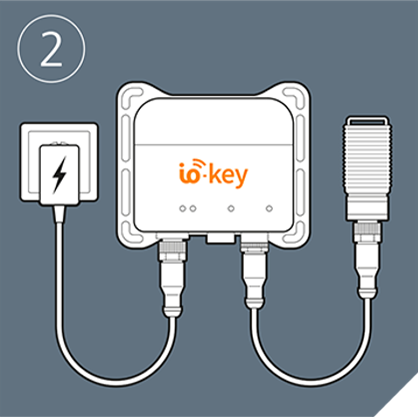 2

io-key