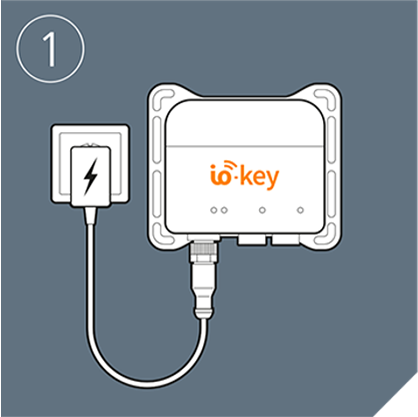 1

io-key